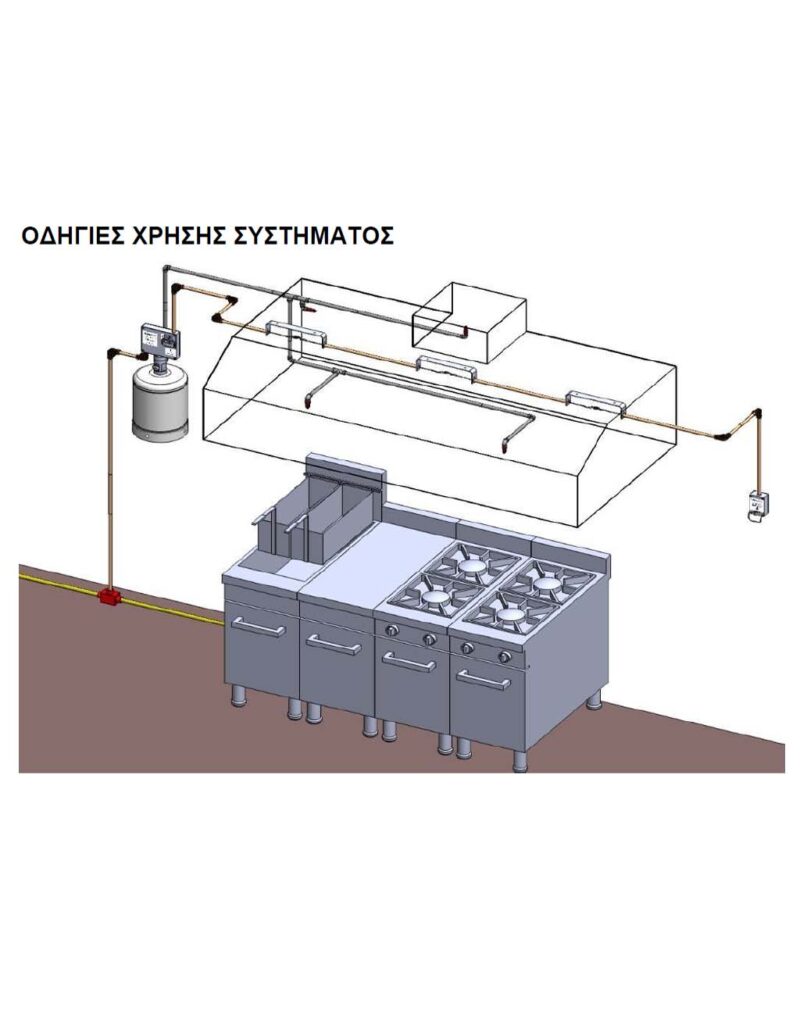 ΟΔΗΓΙΕΣ ΧΡΗΣΗΣ ΣΥΣΤΗΜΑΤΟΣ