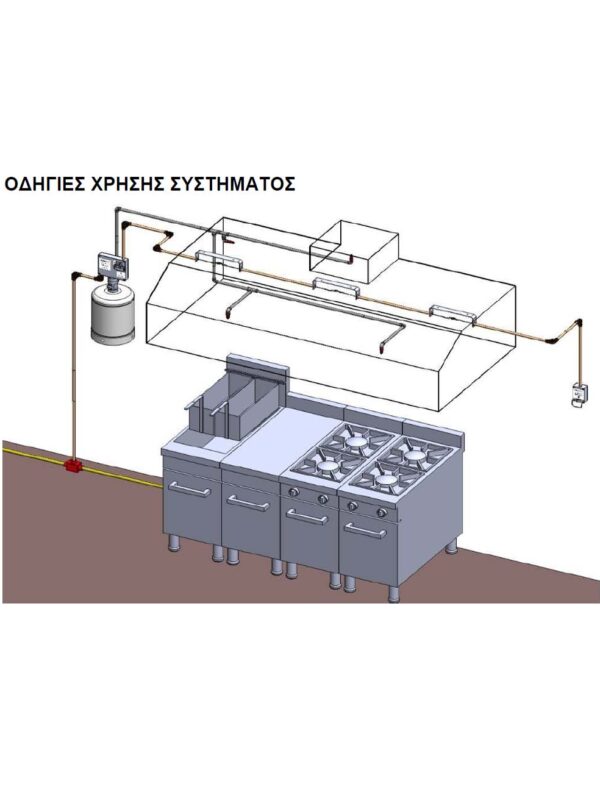 ΟΔΗΓΙΕΣ ΧΡΗΣΗΣ ΣΥΣΤΗΜΑΤΟΣ